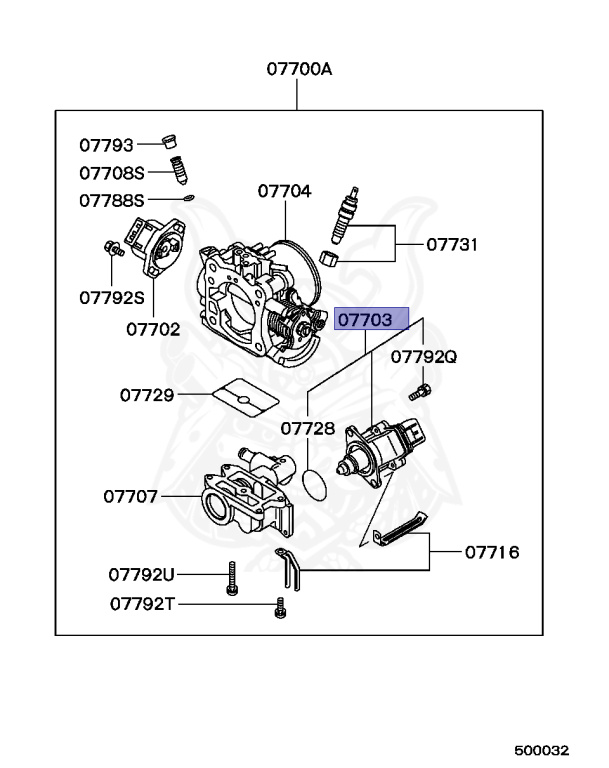 07700A

07793
07708S
07788S
07704
07731
07792S
07702
07703
07792Q
07729
07728
07707
07716
07792U
07792T

500032