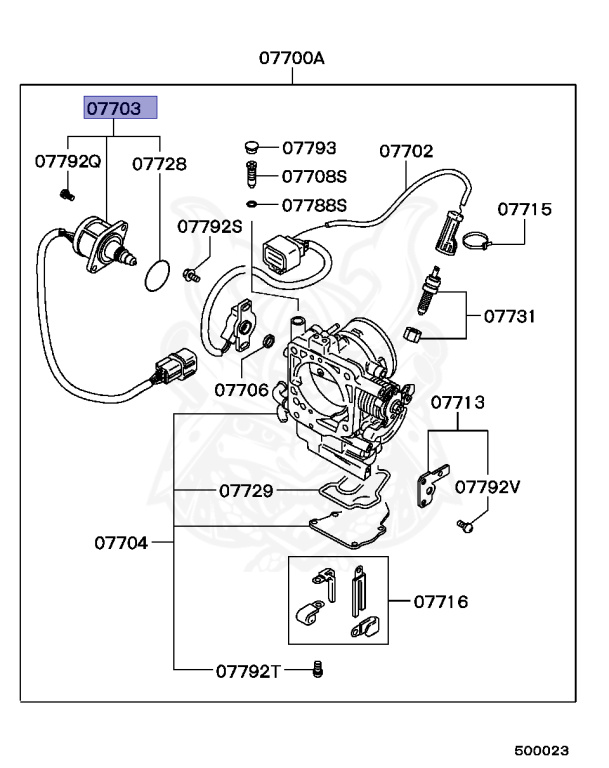 07700A

07703

07792Q

07728

07793

07708S

07788S

07702

07715

07792S

07731

07706

07713

07729

07792V

07704

07716

07792T

500023