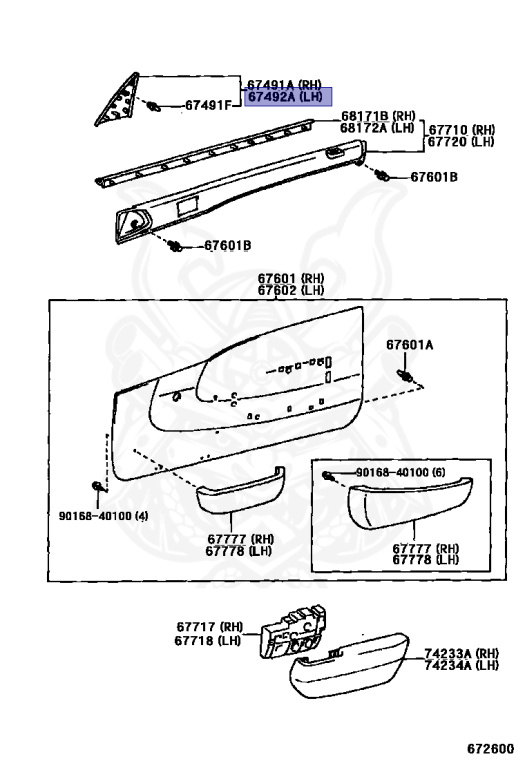 67491A (RH)
67492A (LH)
67491F
68171B (RH)
68172A (LH)
67710 (RH)
67720 (LH)
67601B
67601B
67601 (RH)
67602 (LH)
67601A
90168-40100 (6)
90168-40100 (4)
67777 (RH)
67778 (LH)
67777 (RH)
67778 (LH)
67717 (RH)
67718 (LH)
74233A (RH)
74234A (LH)
672600