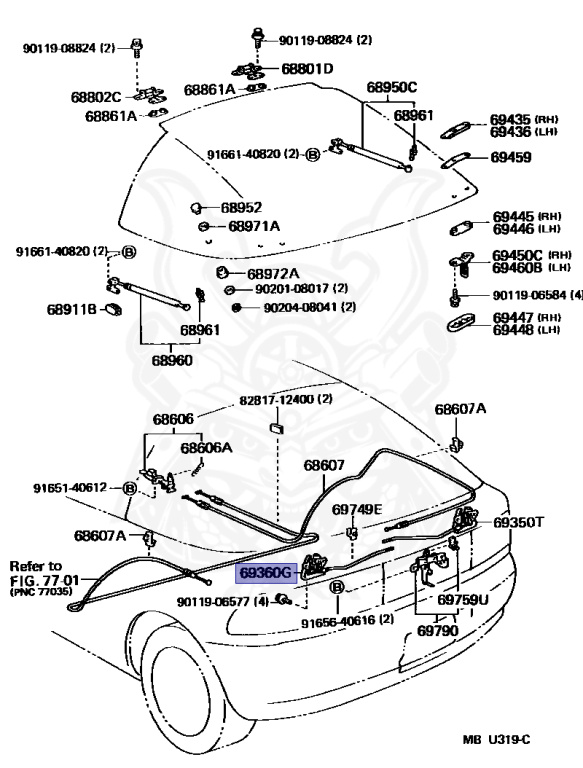 90119-08824 (2)
90119-08824 (2)
68801D
68802C
68861A
68861A
68950C
68961
69435 (RH)
69436 (LH)
91661-40820 (2) B
69459
68952
68971A
69445 (RH)
69446 (LH)
91661-40820 (2) B
69450C (RH)
69460B (LH)
68972A
90201-08017 (2)
90119-06584 (4)
68911B
90204-08041 (2)
68961
69447 (RH)
69448 (LH)
68960
82817-12400 (2)
68606
68607A
68606A
68607
91651-40612 B
69749E
69350T
68607A
Refer to
FIG. 77-01
(PNC 77035)
69360G
B
90119-06577 (4)
69759U
91656-40616 (2)
69790
MB U319-C