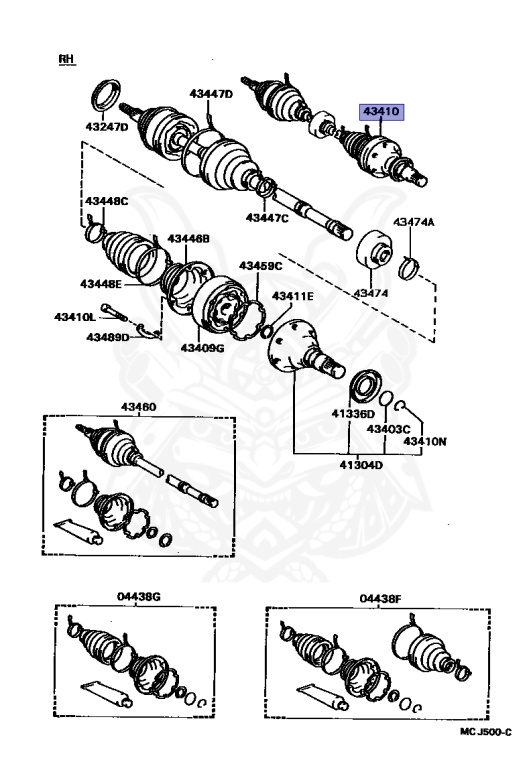 RH

43247D

43447D

43410

43448C

43447C

43474A

43446B

43459C

43448E

43411E

43474

43410L

43489D

43409G

41336D

43403C

43410N

41304D

43460

04438G

04438F

MC J500-C