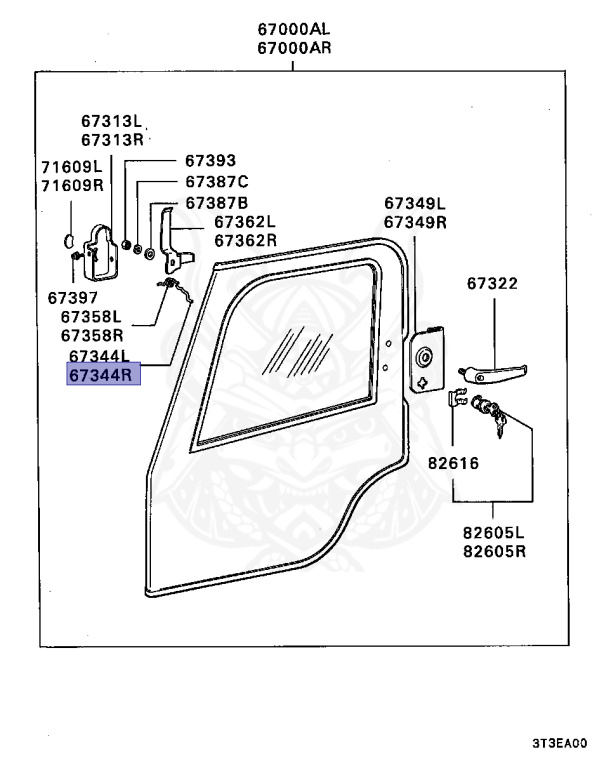 67000AL
67000AR

67313L
67313R

71609L
71609R

67393
67387C
67387B
67362L
67362R

67349L
67349R

67397
67358L
67358R
67344L
67344R

67322

82616

82605L
82605R

3T3EA00