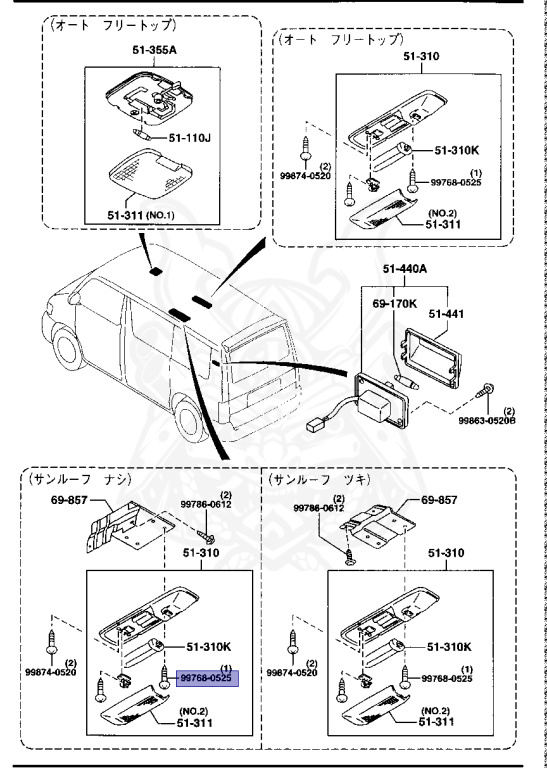 (オート　フリートップ)
51-355A
51-110J
51-311 (NO.1)

(オート　フリートップ)
51-310
51-310K
(2)
99874-0520
(1)
99768-0525
(NO.2)
51-311

51-440A
69-170K
51-441
(2)
99863-0520B

(サンルーフ　ナシ)
69-857
(2)
99786-0612
51-310
51-310K
(2)
99874-0520
(1)
99768-0525
(NO.2)
51-311

(サンルーフ　ツキ)
(2)
99786-0612
69-857
51-310
51-310K
(2)
99874-0520
(1)
99768-0525
(NO.2)
51-311