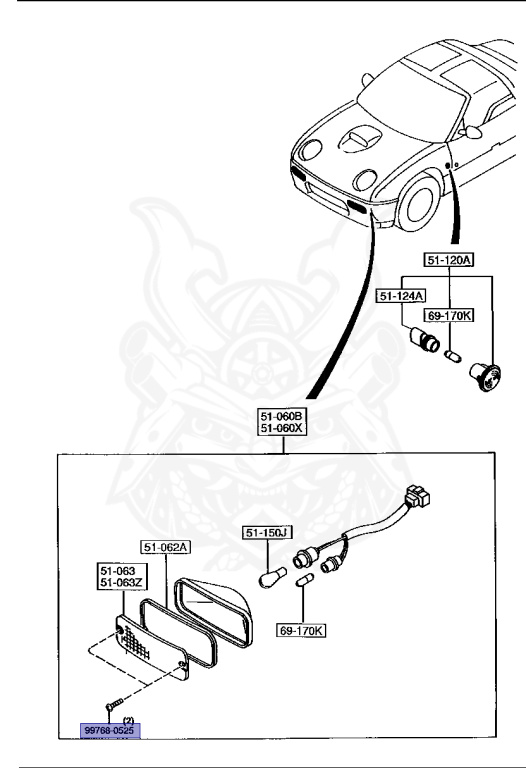 51-120A
51-124A
69-170K
51-060B
51-060X
51-150J
51-062A
51-063
51-063Z
69-170K
(2)
99768-0525