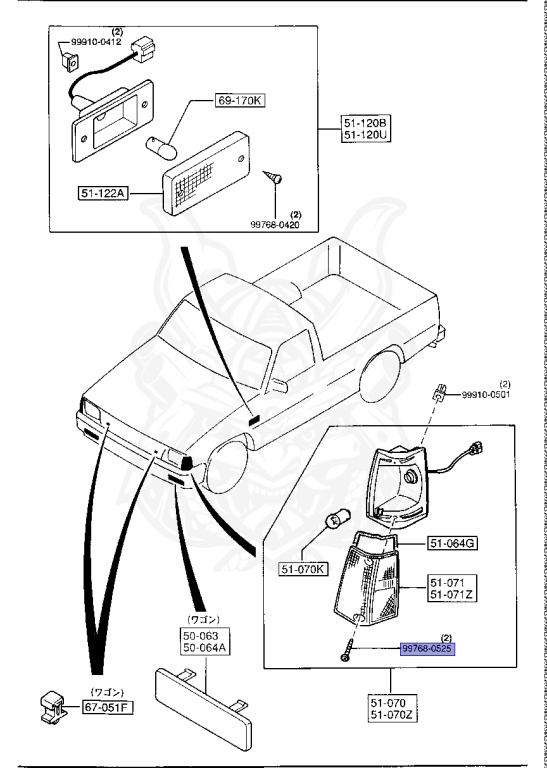 (2)
99910-0412

69-170K

51-120B
51-120U

51-122A

(2)
99768-0420

(2)
99910-0501

51-064G

51-070K

51-071
51-071Z

(2)
99768-0525

(ワゴン)
50-063
50-064A

(ワゴン)
67-051F

51-070
51-070Z