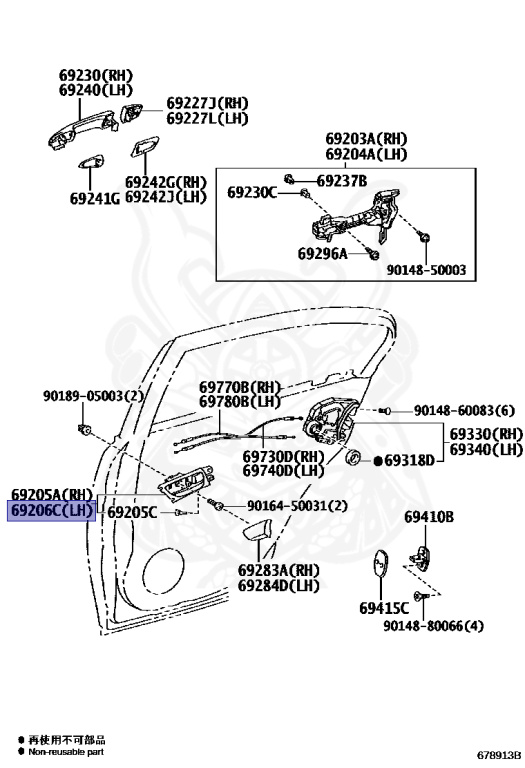 69230(RH)
69240(LH)

69227J(RH)
69227L(LH)

69241G

69242G(RH)
69242J(LH)

69203A(RH)
69204A(LH)

69237B

69230C

69296A

90148-50003

90189-05003(2)

69770B(RH)
69780B(LH)

90148-60083(6)

69330(RH)
69340(LH)

69730D(RH)
69740D(LH)

●69318D

69205A(RH)
69206C(LH)

69205C

90164-50031(2)

69410B

69283A(RH)
69284D(LH)

69415C

90148-80066(4)

● 再使用不可部品
● Non-reusable part

678913B