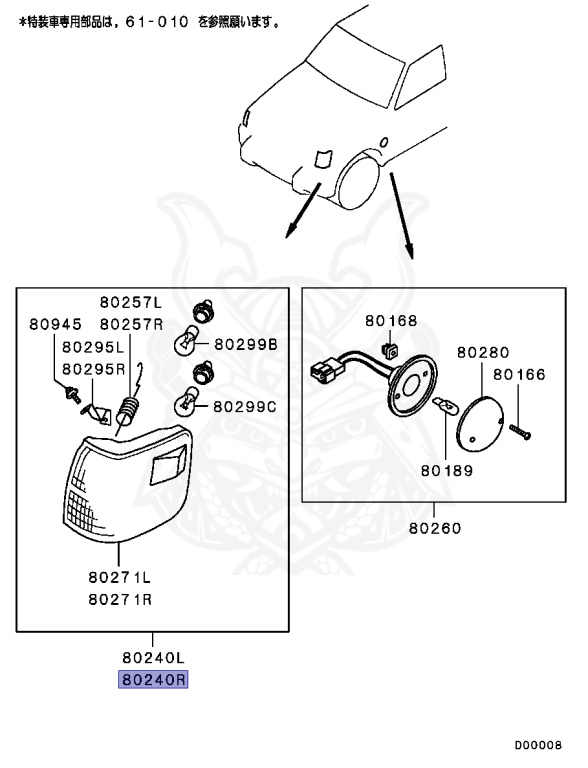 *特装車専用部品は，61-010 を参照願います。

80257L
80257R
80945
80295L
80295R
80299B
80299C
80271L
80271R
80240L
80240R

80168
80280
80166
80189
80260

D00008