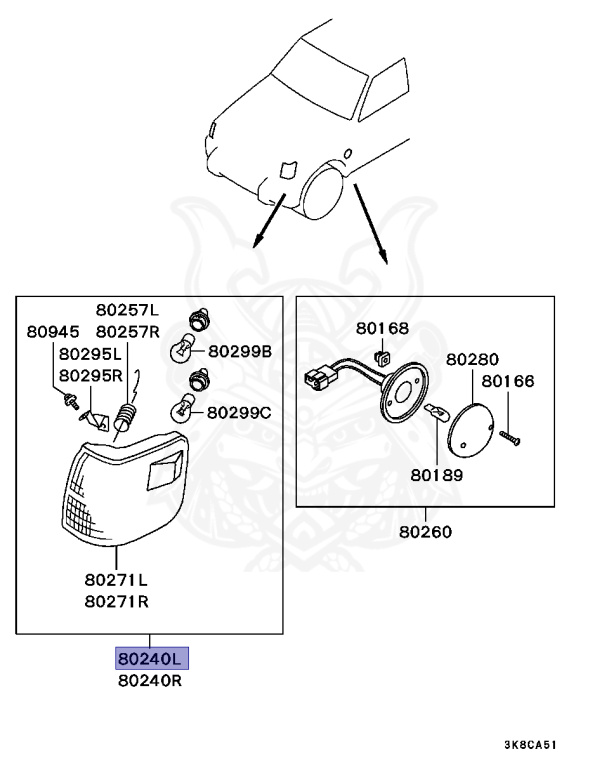 80257L
80257R
80945
80295L
80295R
80299B
80299C
80271L
80271R
80240L
80240R

80168
80280
80166
80189
80260

3K8CA51