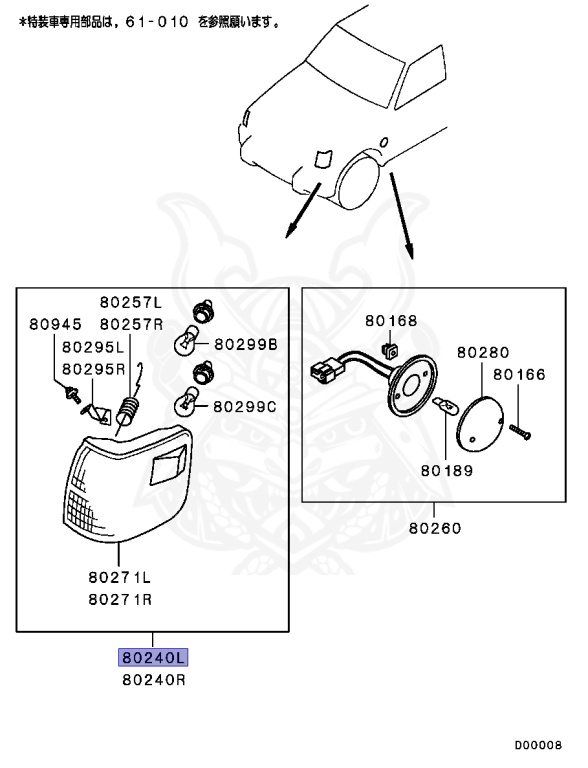 *特装車専用部品は，61-010 を参照願います。

80257L
80257R
80945
80295L
80295R
80299B
80299C
80271L
80271R
80240L
80240R

80168
80280
80166
80189
80260

D00008