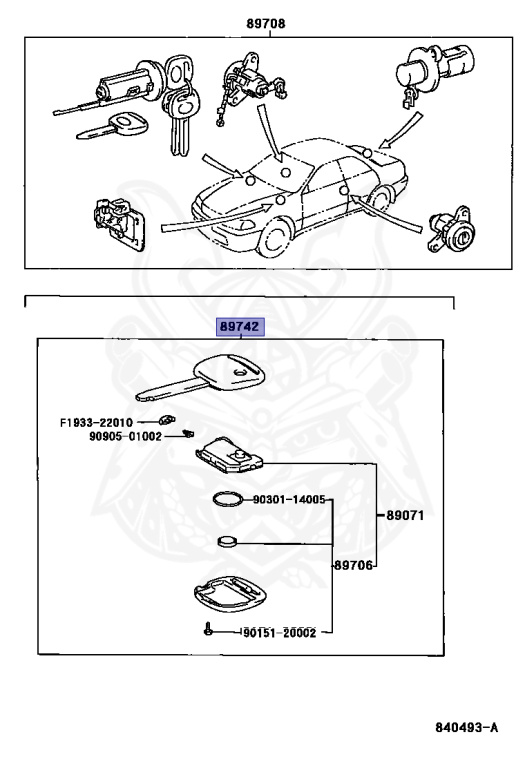 89708

89742

F1933-22010

90905-01002

90301-14005

89071

89706

90151-20002

840493-A