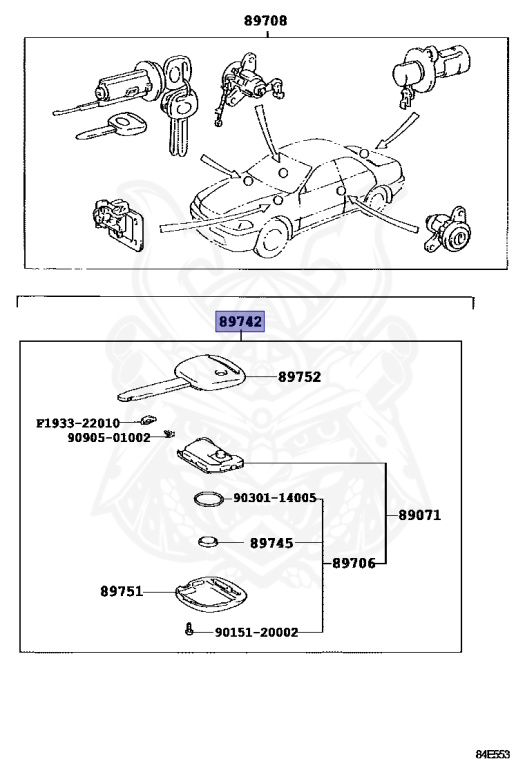 89708

89742

89752

F1933-22010
90905-01002

90301-14005

89071

89745

89706

89751

90151-20002

84E553