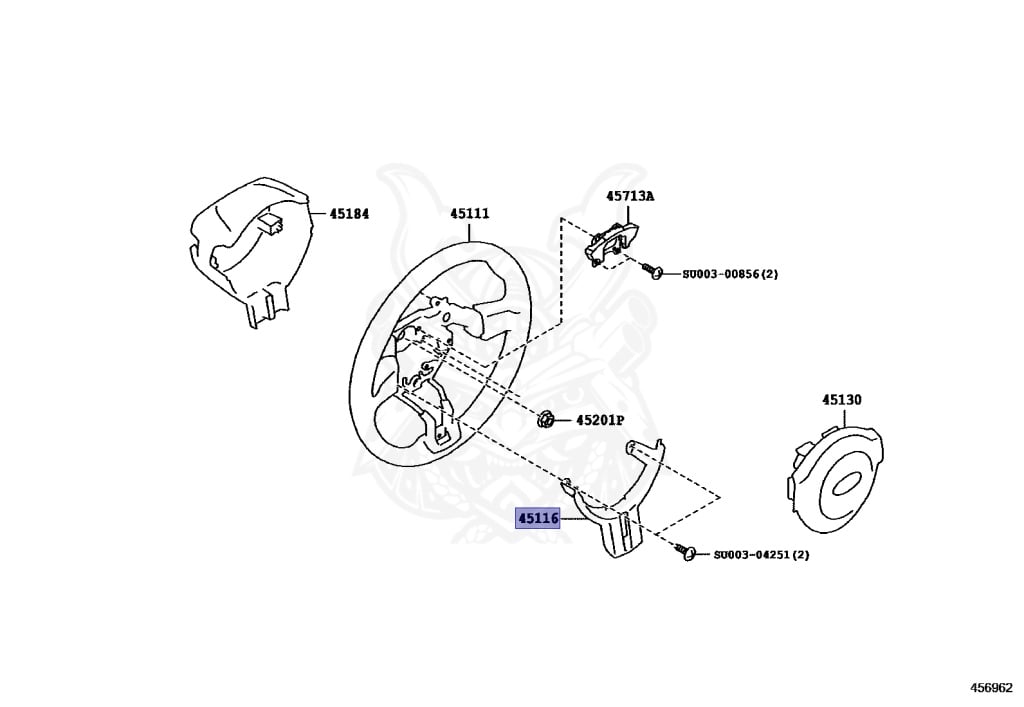 45184

45111

45713A

SU003-00856(2)

45201P

45130

45116

SU003-04251(2)

456962