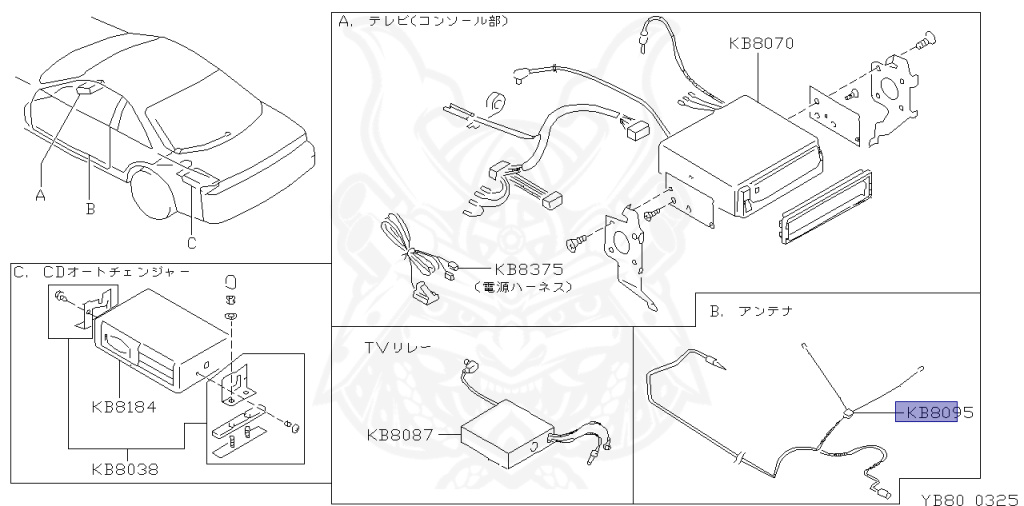 A
B
C

A. テレビ(コンソール部)
KB8070
KB8375
(電源ハーネス)

C. CDオートチェンジャー
KB8184
KB8038

TVリレー
KB8087

B. アンテナ
KB8095

YB80 0325