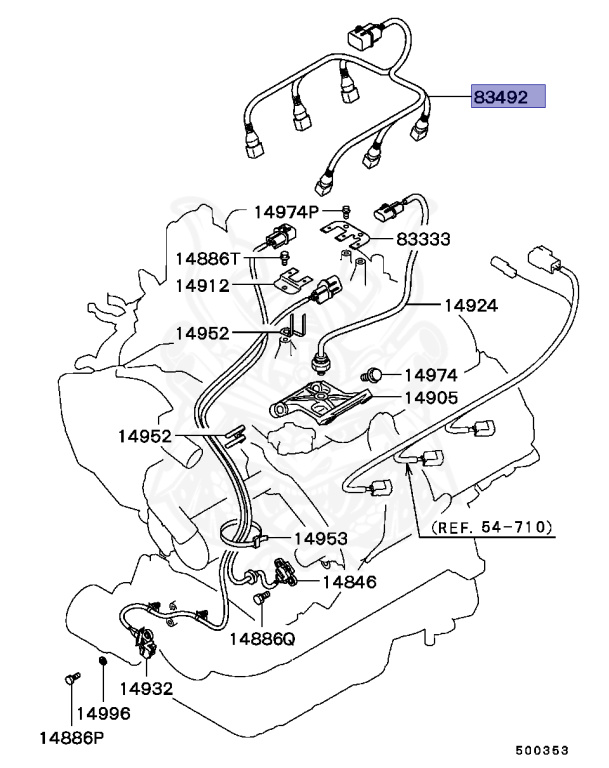 83492
14974P
83333
14886T
14912
14924
14952
14974
14905
14952
(REF. 54-710)
14953
14846
14886Q
14932
14996
14886P
500353