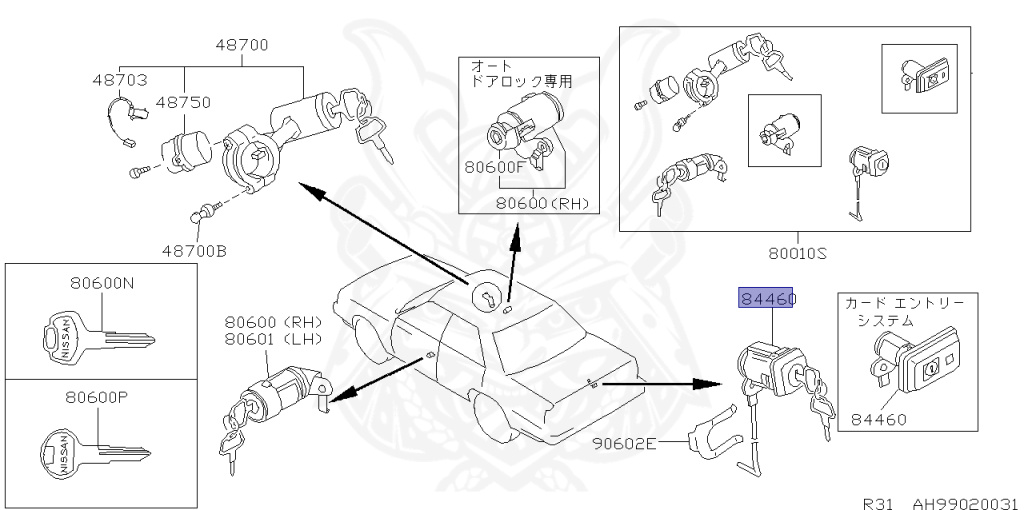 48700
48703
48750
48700B
オート
ドアロック専用
80600F
80600(RH)
80010S
80600N
NISSAN
80600P
NISSAN
80600 (RH)
80601 (LH)
84460
カード エントリー
システム
84460
90602E
R31 AH99020031