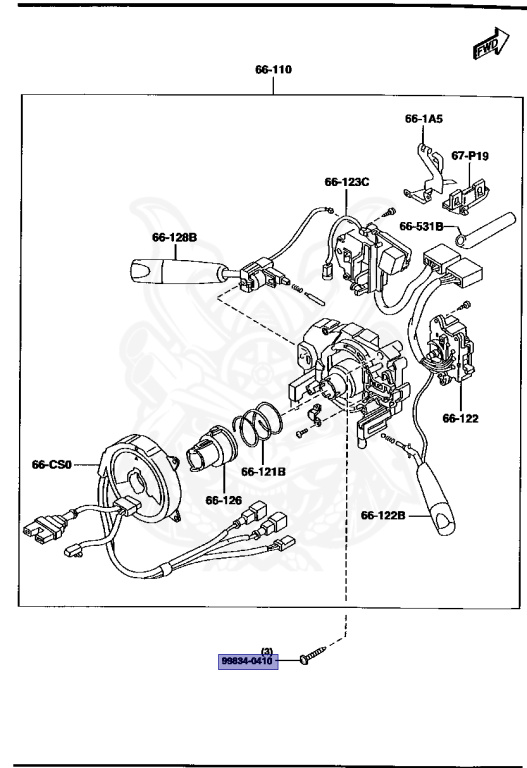 FWD

66-110

66-1A5

67-P19

66-123C

66-531B

66-128B

66-122

66-CS0

66-121B

66-126

66-122B

(3)
99834-0410