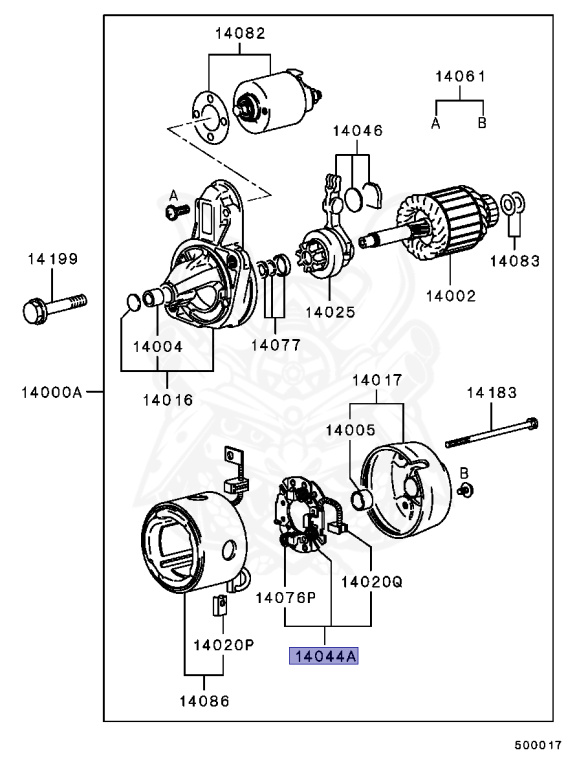 14082

14061
A B

14046

A

14199

14083

14025

14002

14004

14077

14000A

14016

14017

14183

14005

B

14076P

14020Q

14020P

14044A

14086

500017