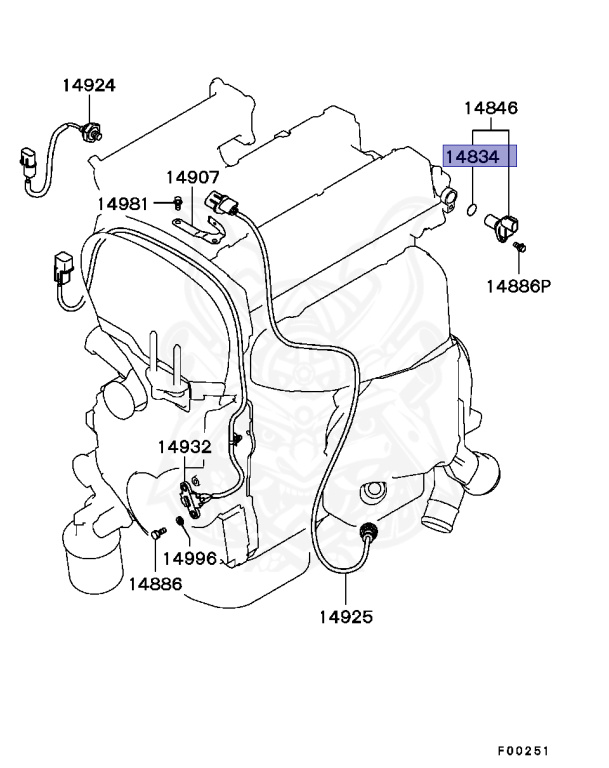 14924

14846

14834

14907

14981

14886P

14932

14996

14886

14925

F00251