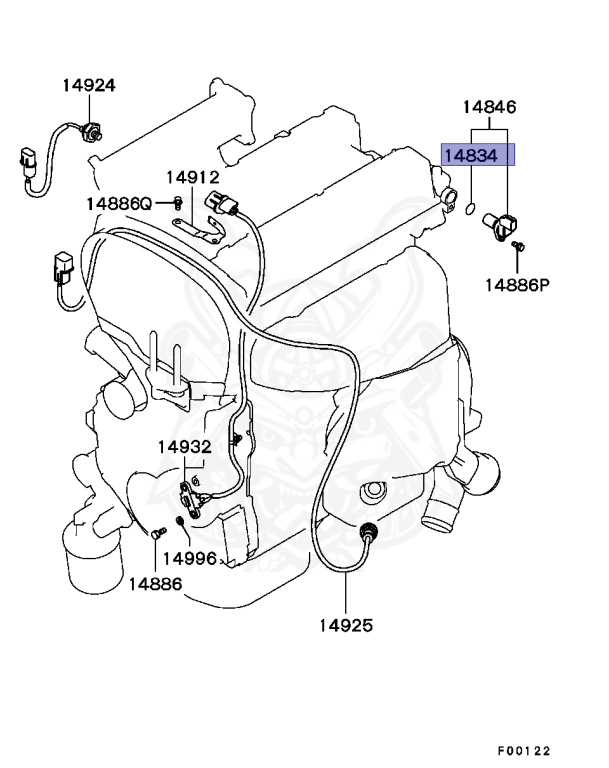 14924

14846

14834

14912

14886Q

14886P

14932

14996

14886

14925

F00122