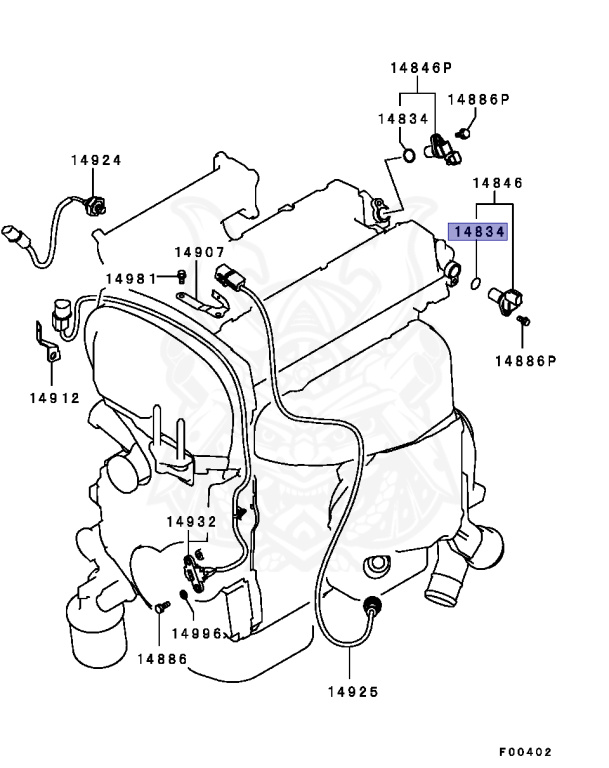 14846P
14886P
14834
14924
14846
14834
14907
14981
14886P
14912
14932
14996
14886
14925
F00402