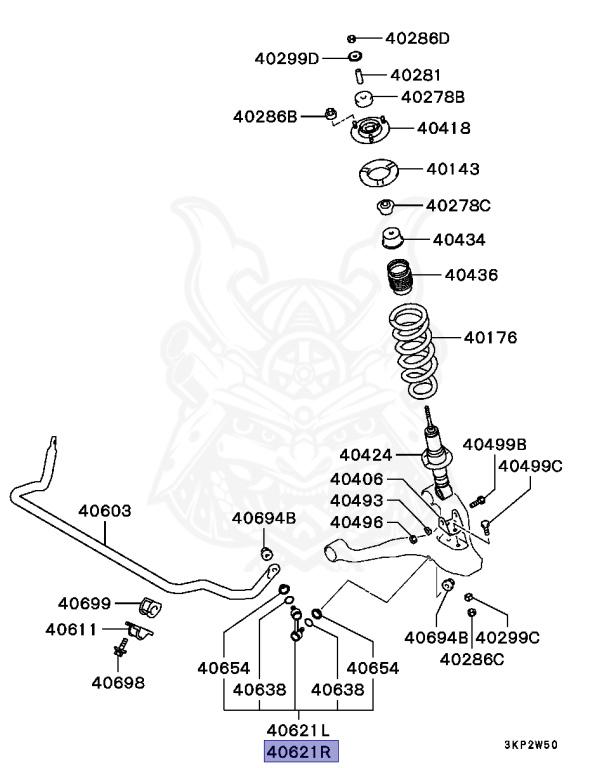 40286D
40299D
40281
40278B
40286B
40418
40143
40278C
40434
40436
40176
40424
40499B
40499C
40406
40493
40496
40603
40694B
40699
40611
40698
40654
40638
40638
40654
40694B
40299C
40286C
40621L
40621R
3KP2W50