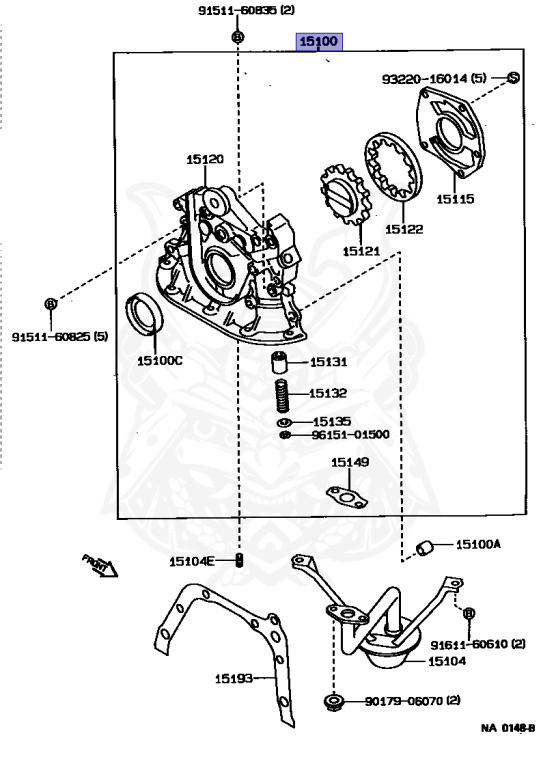 91511-60835 (2)

15100

93220-16014 (5)

15120

15115

15122

15121

91511-60825 (5)

15100C

15131

15132

15135

96151-01500

15149

15100A

FRONT

15104E

91611-60610 (2)

15104

15193

90179-06070 (2)

NA 0148-B