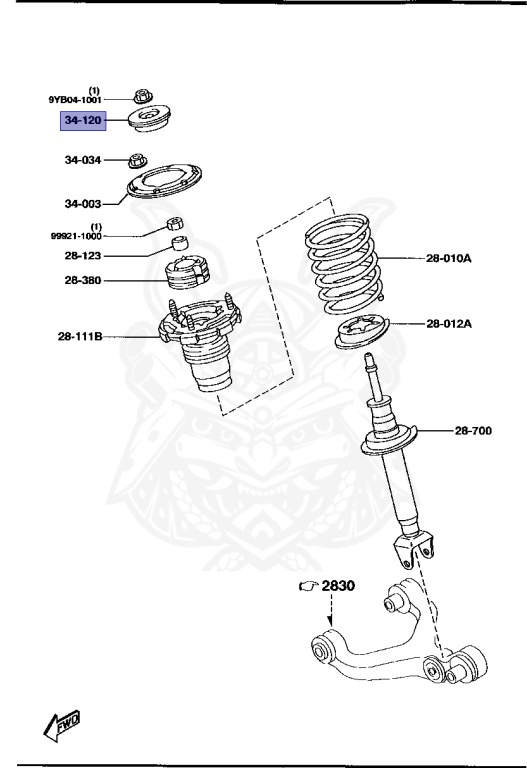 (1)
9YB04-1001

34-120

34-034

34-003

(1)
99921-1000

28-123

28-380

28-111B

28-010A

28-012A

28-700

2830

FWD