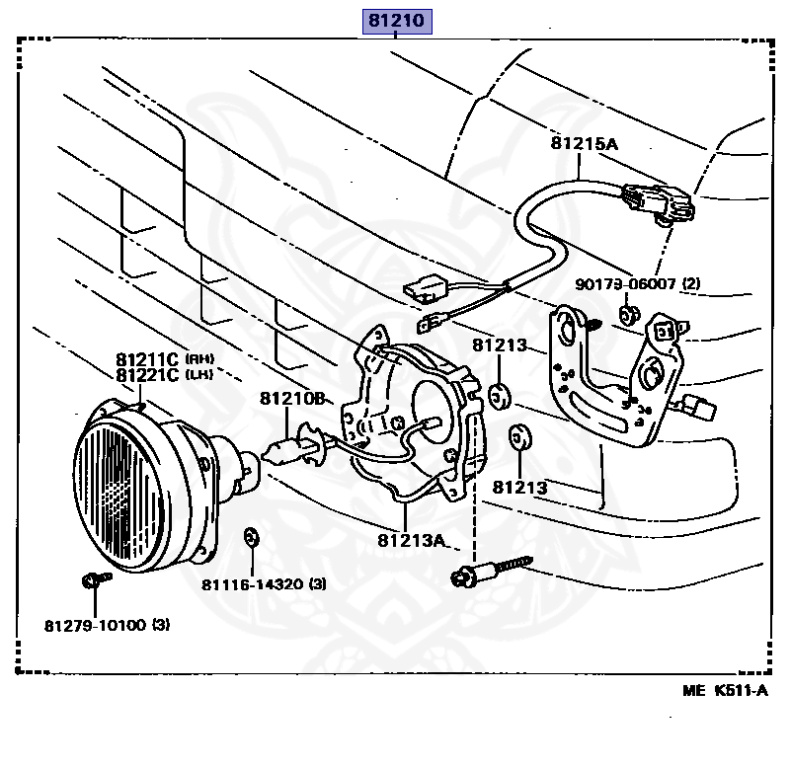 81210

81215A

90173-06007 (2)

81213

81211C (RH)
81221C (LH)

81210B

81213

81213A

81116-14320 (3)

81279-10100 (3)

ME K511-A