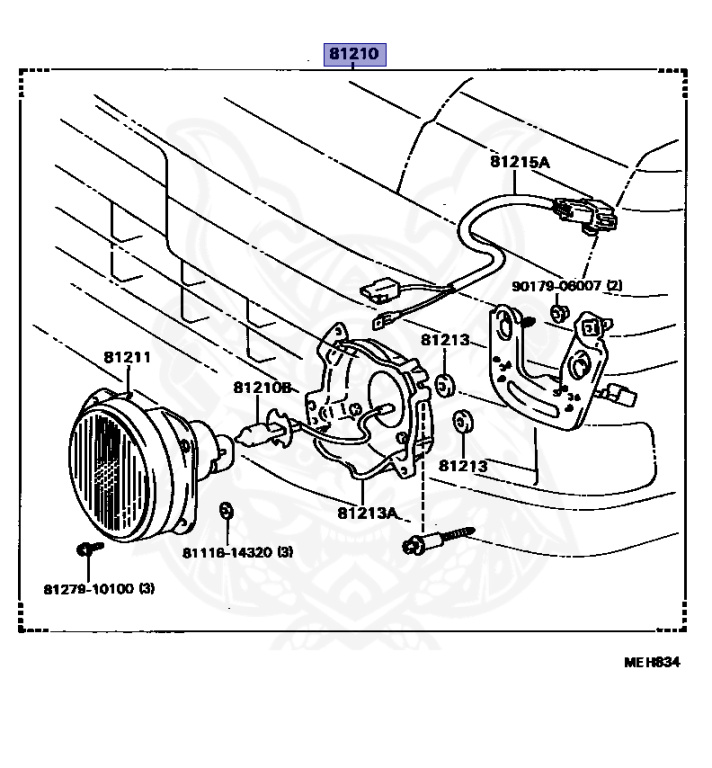 81210

81215A

90179-06007 (2)

81213

81211

81210B

81213

81213A

81116-14320 (3)

81279-10100 (3)

MEH834