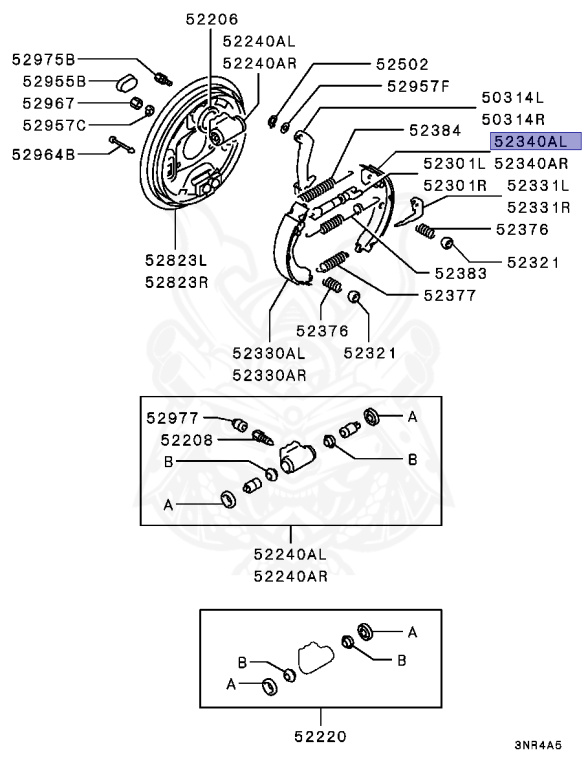 52206
52240AL
52240AR
52975B
52955B
52967
52957C
52964B
52502
52957F
50314L
50314R
52384
52340AL
52301L
52340AR
52301R
52331L
52331R
52376
52321
52383
52377
52823L
52823R
52376
52321
52330AL
52330AR

52977
52208
B
A
A
B
52240AL
52240AR

A
B
B
A
52220

3NR4A5