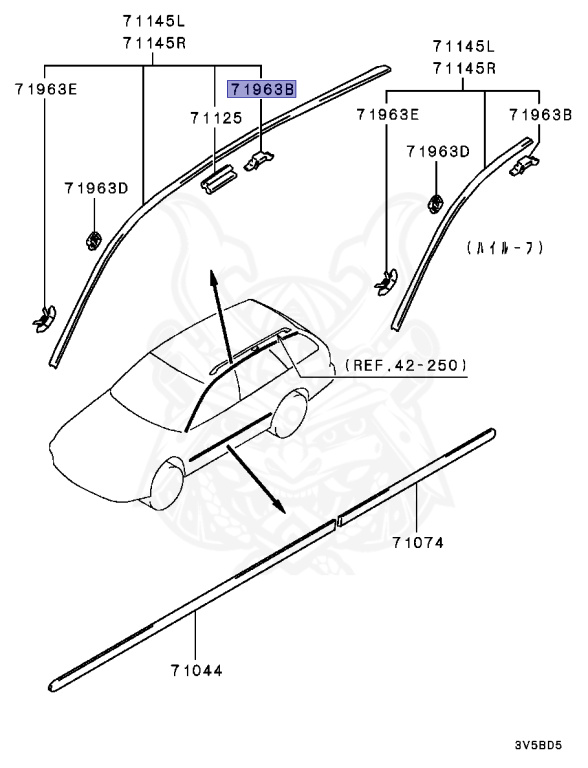 71145L
71145R
71963E
71963B
71125
71963D
71145L
71145R
71963E
71963B
71963D
(ハイルーフ)
(REF.42-250)
71074
71044
3V5BD5