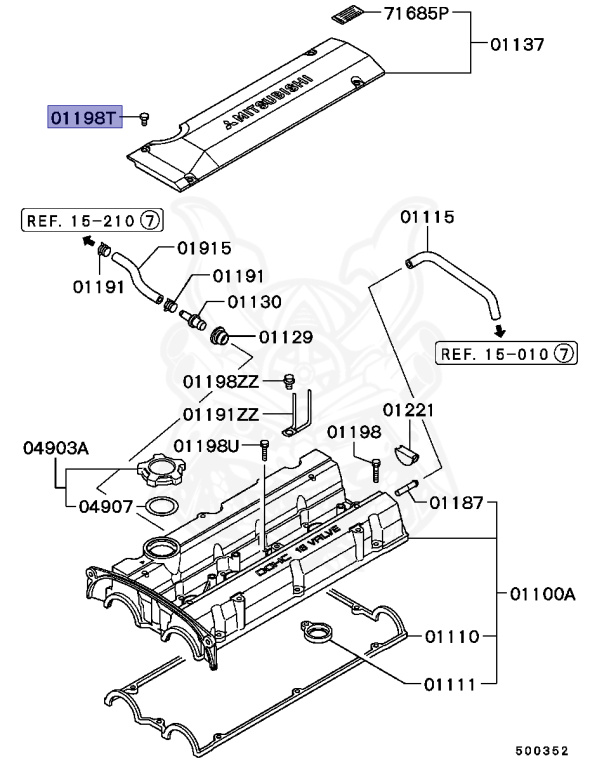 71685P
01137
01198T
MITSUBISHI
REF. 15-210 ⑦
01915
01191
01191
01130
01129
01115
REF. 15-010 ⑦
01198ZZ
01191ZZ
01221
04903A
01198U
01198
04907
01187
DOHC 16 VALVE
01100A
01110
01111
500352