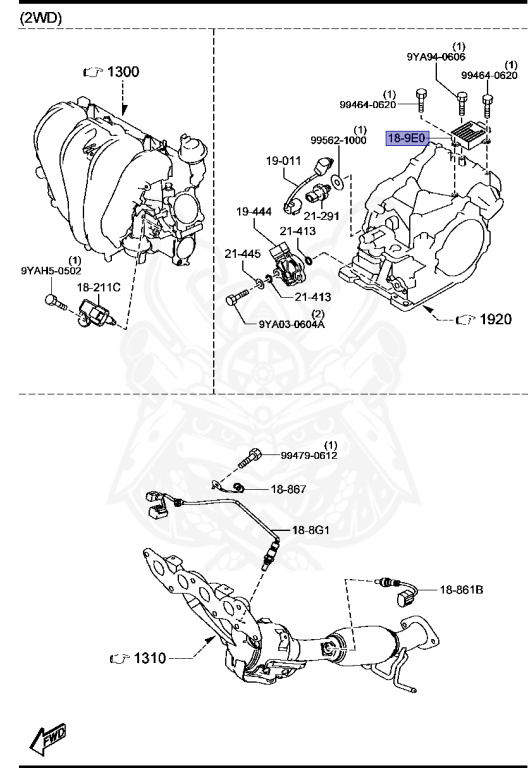 (2WD)

1300

(1)
9YAH5-0502

18-211C

(1)
9YA94-0606

(1)
99464-0620

(1)
99464-0620

(1)
99562-1000

18-9E0

19-011

21-291

19-444

21-413

21-445

21-413

(2)
9YA03-0604A

1920

(1)
99479-0612

18-867

18-8G1

18-861B

1310

FWD