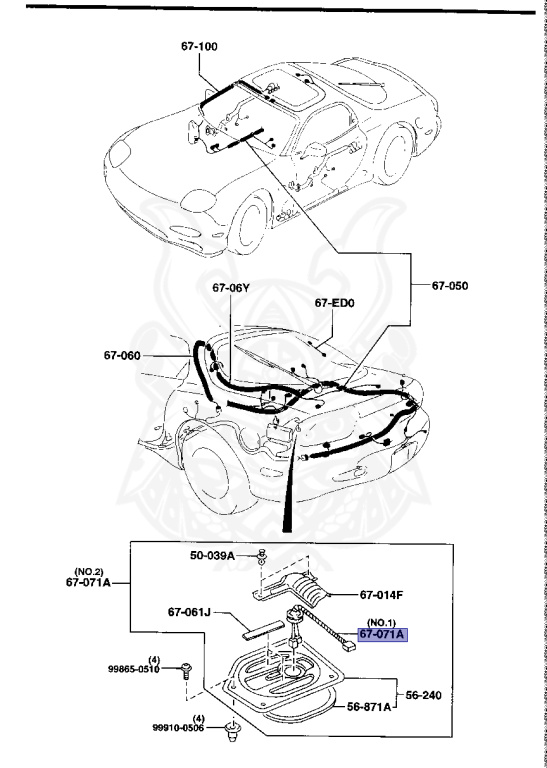 67-100

67-06Y

67-ED0

67-050

67-060

50-039A

(NO.2)
67-071A

67-014F

67-061J

(NO.1)
67-071A

(4)
99865-0510

56-240

56-871A

(4)
99910-0506