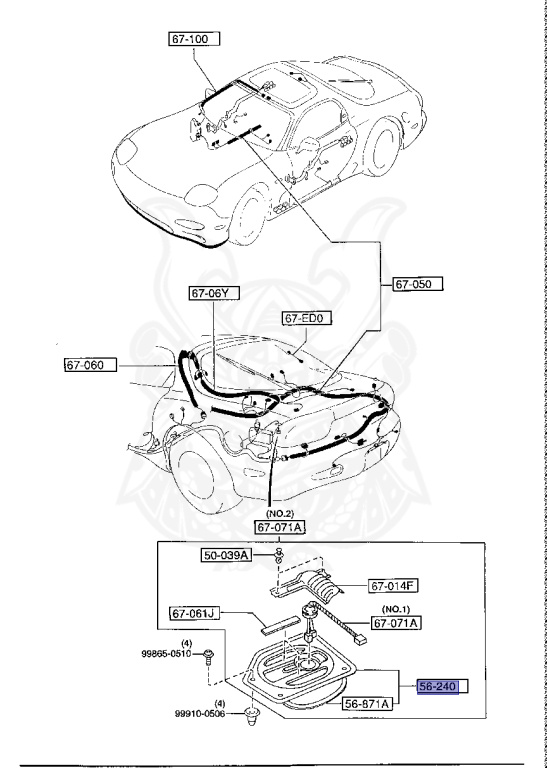 67-100

67-050

67-06Y

67-ED0

67-060

(NO.2)
67-071A

50-039A

67-014F

67-061J

(NO.1)
67-071A

(4)
99865-0510

56-240

56-871A

(4)
99910-0506