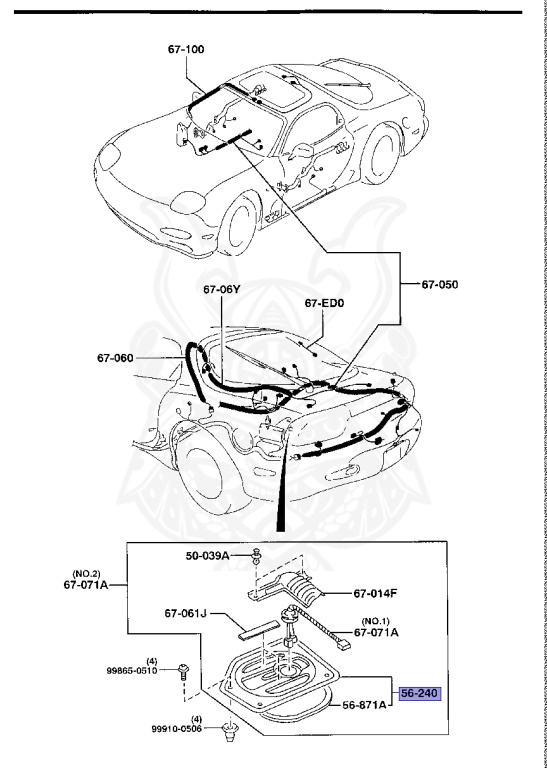 67-100

67-050

67-06Y

67-ED0

67-060

50-039A

(NO.2)
67-071A

67-014F

67-061J

(NO.1)
67-071A

(4)
99865-0510

56-240

56-871A

(4)
99910-0506