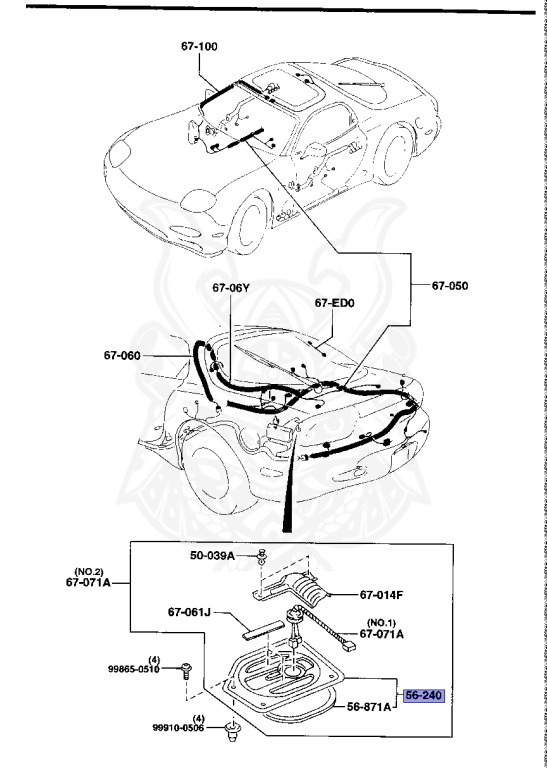 67-100

67-06Y

67-ED0

67-050

67-060

50-039A

(NO.2)
67-071A

67-014F

67-061J

(NO.1)
67-071A

(4)
99865-0510

56-240

56-871A

(4)
99910-0506