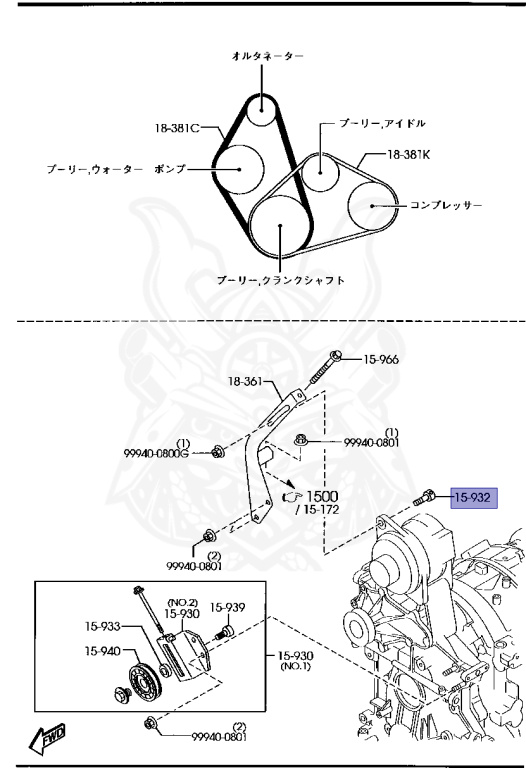 オルタネーター

18-381C

プーリー,アイドル

18-381K

プーリー,ウォーター ポンプ

コンプレッサー

プーリー,クランクシャフト

15-966

18-361

(1)
99940-0800G

(1)
99940-0801

1500
/ 15-172

15-932

(2)
99940-0801

(NO.2)
15-930

15-939

15-933

15-940

15-930
(NO.1)

(2)
99940-0801

FWD