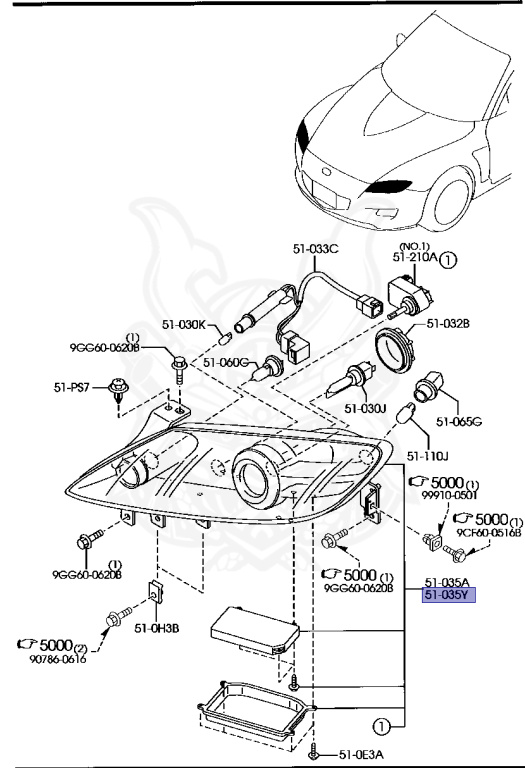 51-033C
(NO.1)
51-210A ①
51-030K
51-032B
(1)
9GG60-0620B
51-060G
51-PS7
51-030J
51-065G
51-110J
☞5000 (1)
99910-0501
☞5000 (1)
9CF60-0516B
(1)
9GG60-0620B
☞5000 (1)
9GG60-0620B
51-035A
51-035Y
51-0H3B
☞5000 (2)
90786-0616
①
51-0E3A