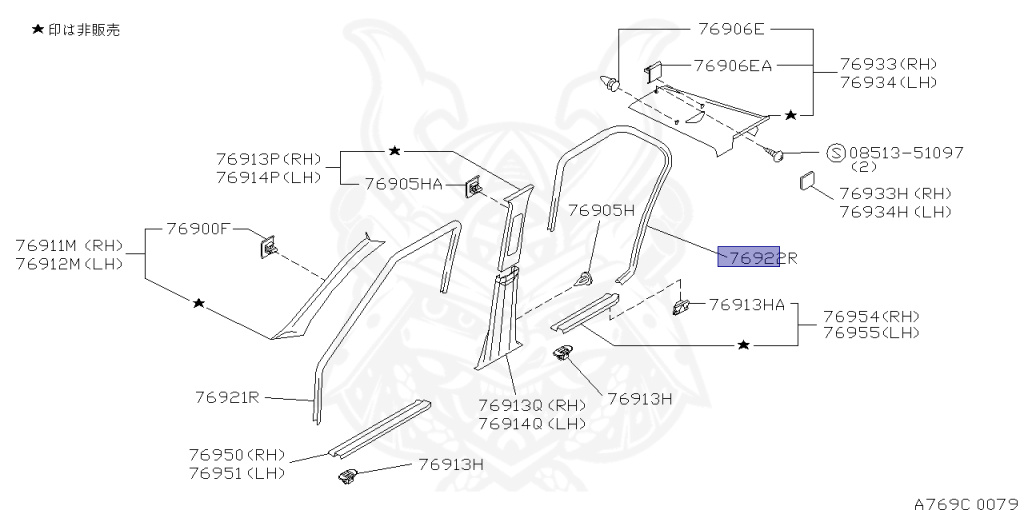 ★印は非販売

76906E
76906EA
76933(RH)
76934(LH)
★
Ⓢ08513-51097
(2)
76933H (RH)
76934H (LH)
76913P(RH)
76914P(LH)
★
76905HA
76905H
76922R
76911M (RH)
76912M(LH)
76900F
★
76913HA
76954(RH)
76955(LH)
★
76921R
76913Q (RH)
76914Q (LH)
76913H
76950(RH)
76951(LH)
76913H
A769C 0079