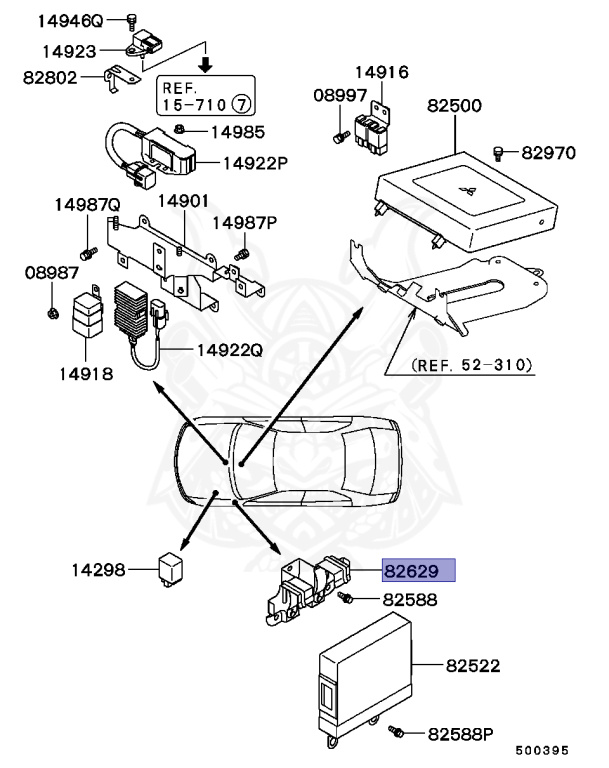 14946Q
14923
82802
REF. 15-710 ⑦
14985
14922P
14916
08997
82500
82970
14987Q
14901
14987P
08987
14918
14922Q
(REF. 52-310)
14298
82629
82588
82522
82588P
500395