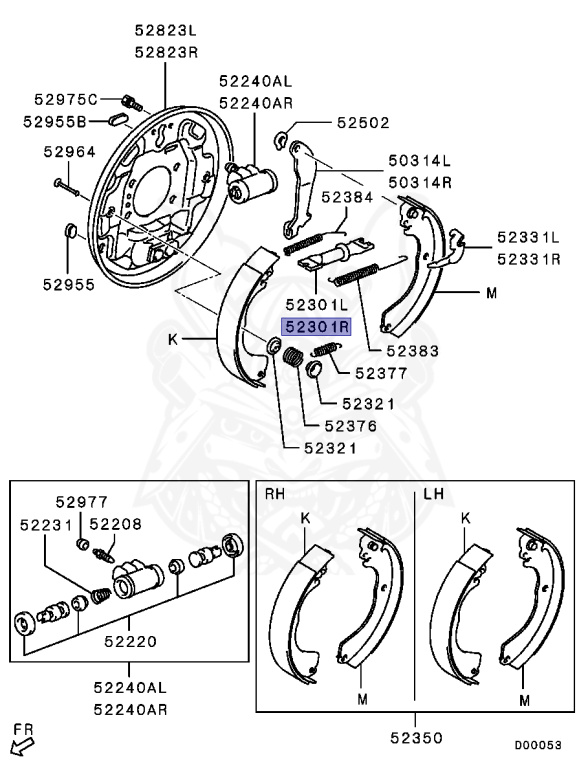 52823L
52823R
52240AL
52240AR
52975C
52955B
52502
52964
50314L
50314R
52384
52331L
52331R
52955
M
52301L
52301R
K
52383
52377
52321
52376
52321
52977
52231
52208
52220
52240AL
52240AR
RH
K
M
LH
K
M
52350
FR
D00053