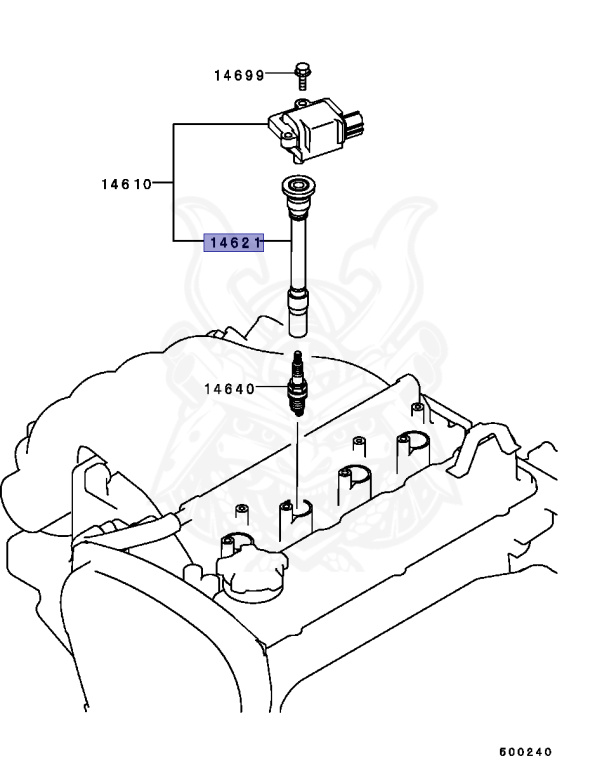 14699

14610

14621

14640

600240