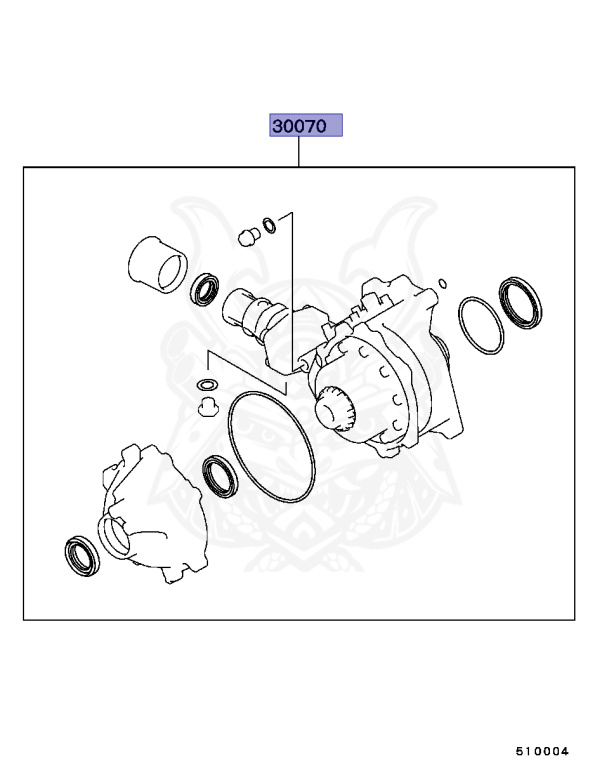 30070

510004