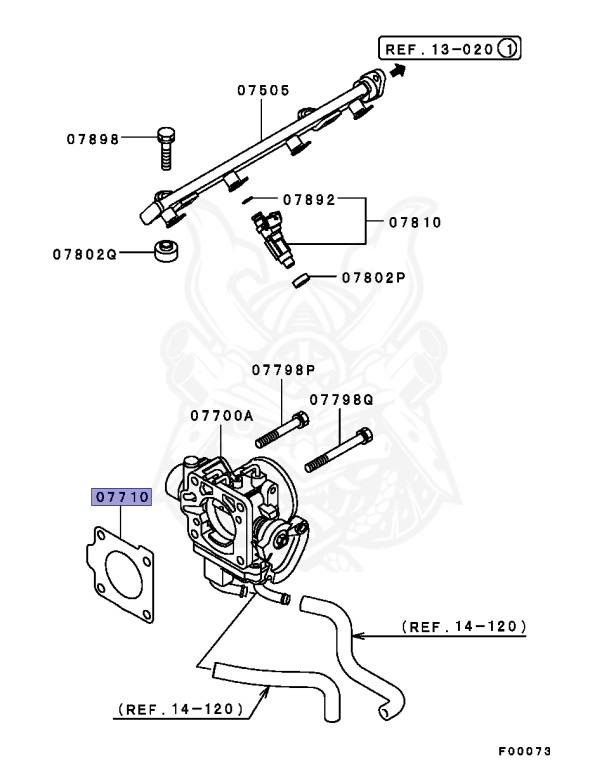 REF. 13-020 1

07505

07898

07892

07810

07802Q

07802P

07798P

07798Q

07700A

07710

(REF. 14-120)

(REF. 14-120)

F00073