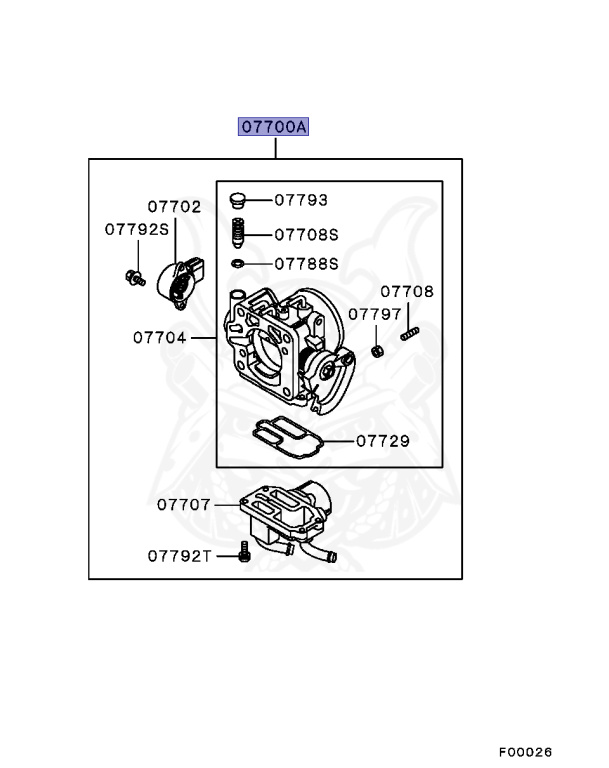 07700A

07702
07792S
07793
07708S
07788S
07708
07797
07704
07729
07707
07792T

F00026