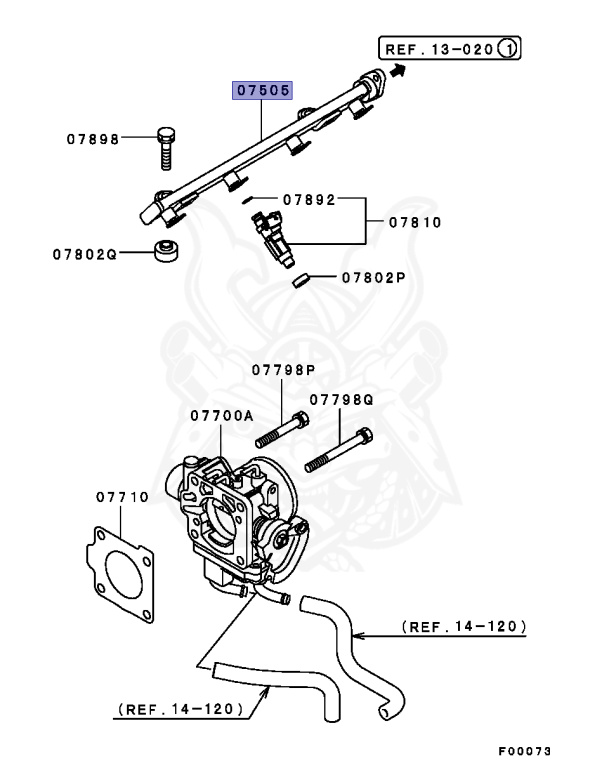 REF. 13-020 1

07505

07898

07892

07810

07802Q

07802P

07798P

07798Q

07700A

07710

(REF. 14-120)

(REF. 14-120)

F00073