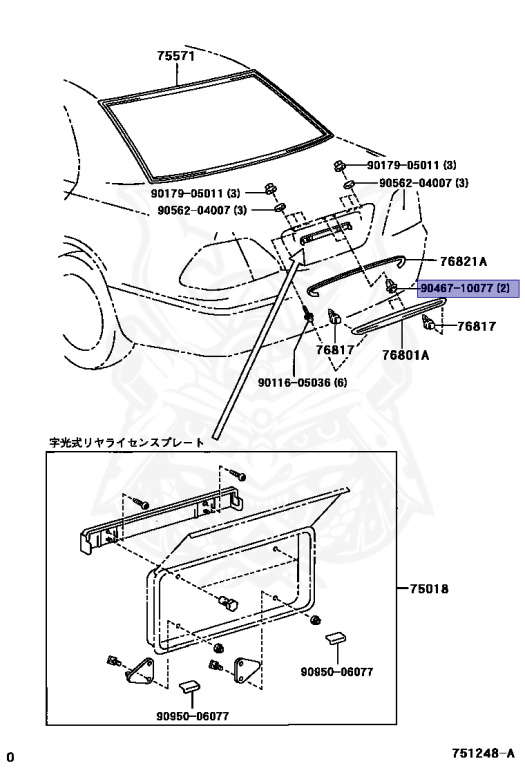 75571

90179-05011 (3)
90562-04007 (3)
90179-05011 (3)
90562-04007 (3)
76821A
90467-10077 (2)
76817
76817
76801A
90116-05036 (6)

字光式リヤライセンスプレート

75018
90950-06077
90950-06077

0

751248-A