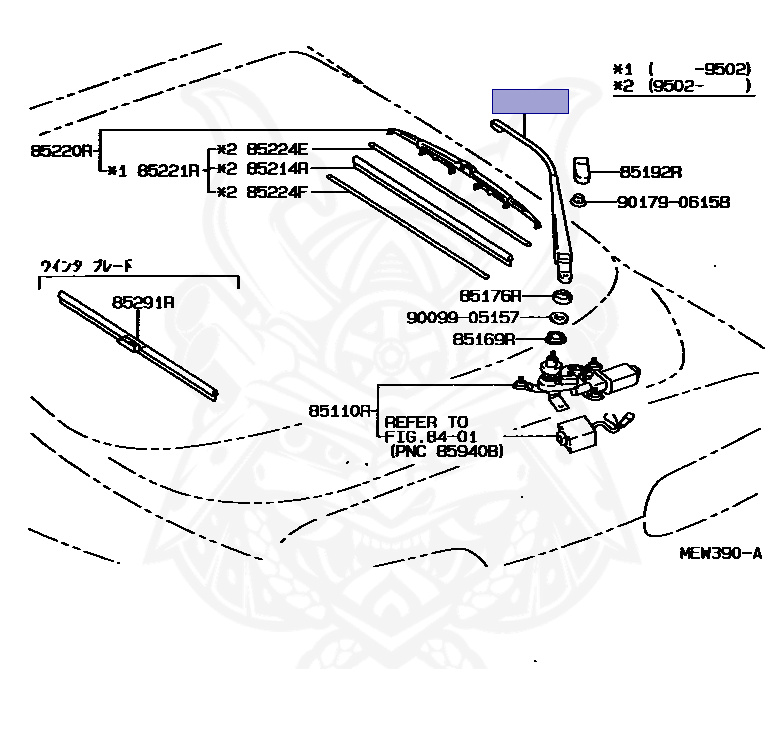 *1 ( -9502)
*2 (9502- )

85220A
*1 85221A
*2 85224E
*2 85214A
*2 85224F

85192A
90179-06158

ウインタ ブレード
85291A

85176A
90099-05157
85169A

85110A
REFER TO
FIG.84-01
(PNC 85940B)

MEW390-A