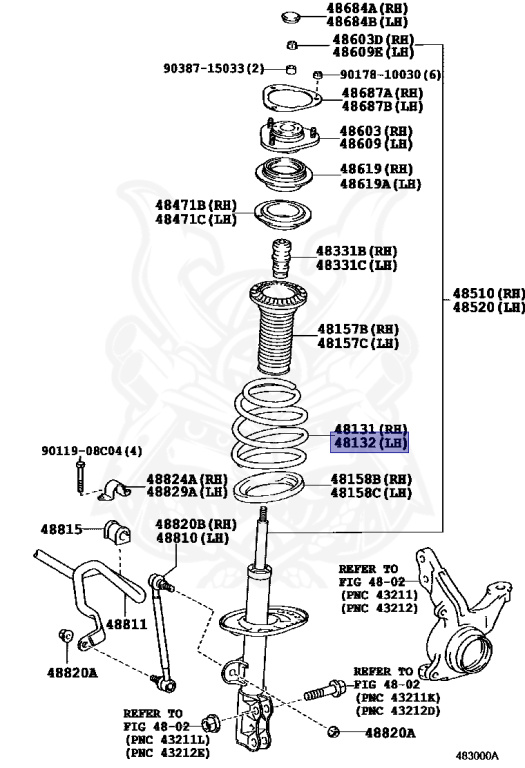 48684A(RH)
48684B(LH)
48603D(RH)
48609E(LH)
90387-15033(2)
90178-10030(6)
48687A(RH)
48687B(LH)
48603(RH)
48609(LH)
48619(RH)
48619A(LH)
48471B(RH)
48471C(LH)
48331B(RH)
48331C(LH)
48510(RH)
48520(LH)
48157B(RH)
48157C(LH)
48131(RH)
48132(LH)
90119-08C04(4)
48824A(RH)
48829A(LH)
48158B(RH)
48158C(LH)
48815
48820B(RH)
48810(LH)
REFER TO
FIG 48-02
(PNC 43211)
(PNC 43212)
48811
48820A
REFER TO
FIG 48-02
(PNC 43211K)
(PNC 43212D)
REFER TO
FIG 48-02
(PNC 43211L)
(PNC 43212E)
48820A
483000A